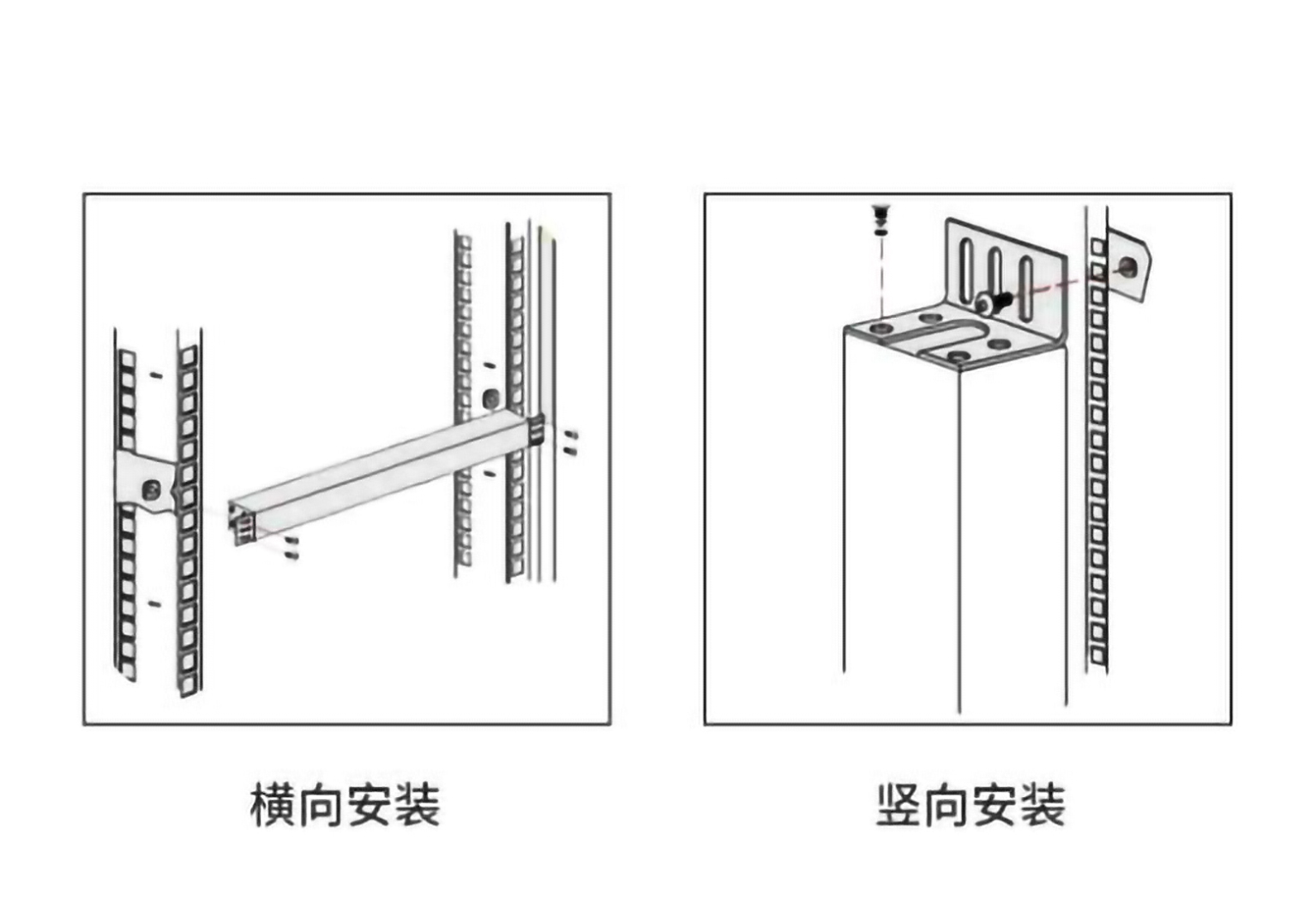 横向安装

竖向安装